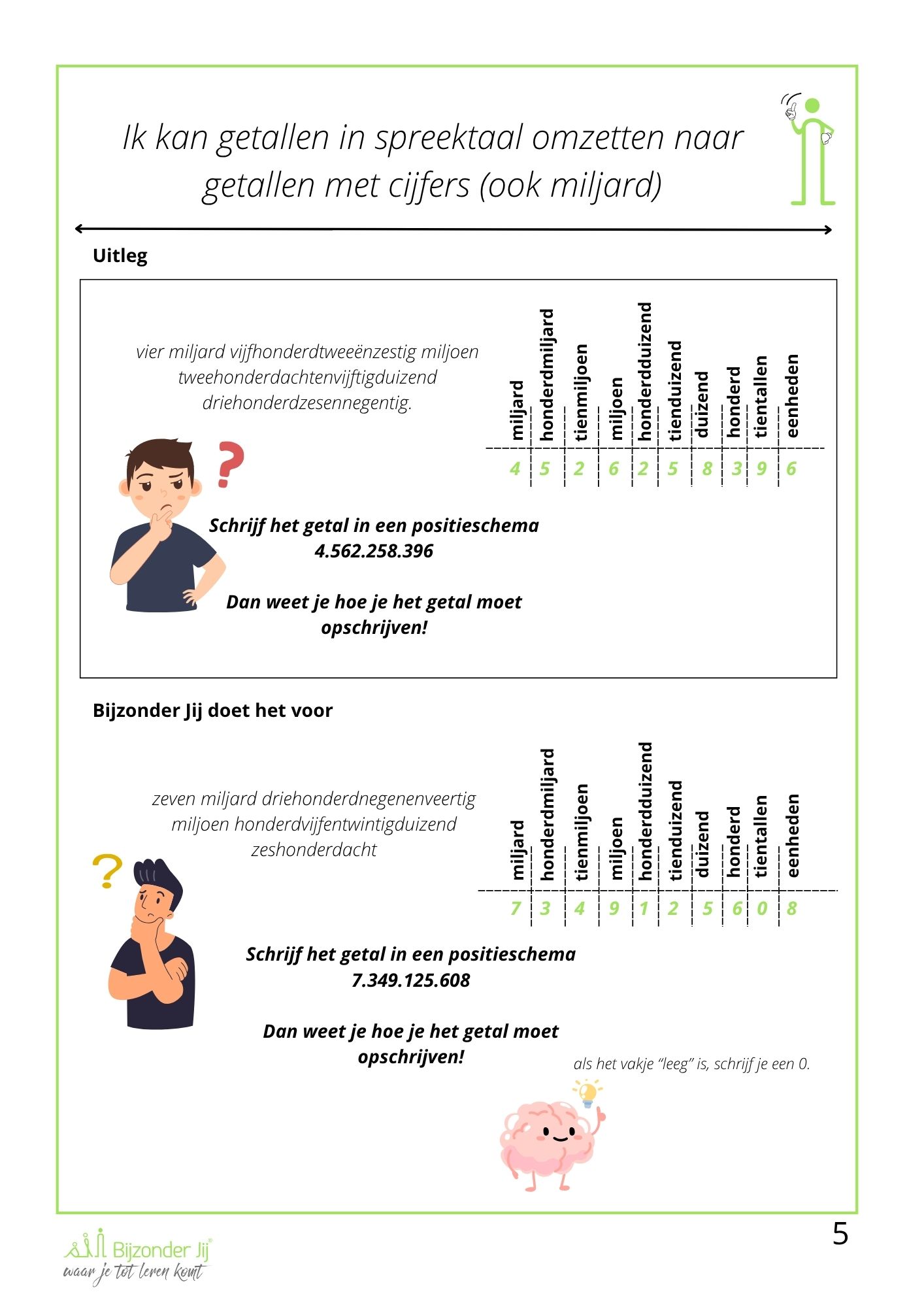 Ik kan getallen in spreektaal omzetten naar getallen met cijfers (ook miljard)

Uitleg

vier miljard vijfhonderdtweeënzestig miljoen tweehonderdachtenvijftigduizend driehonderdzesennegentig.

| miljard | honderdmiljard | tienmiljoen | miljoen | honderdduizend | tienduizend | duizend | honderd | tientallen | eenheden |
|---|---|---|---|---|---|---|---|---|---|
| 4 | 5 | 2 | 6 | 2 | 5 | 8 | 3 | 9 | 6 |

Schrijf het getal in een positieschema
4.562.258.396

Dan weet je hoe je het getal moet opschrijven!

Bijzonder Jij doet het voor

zeven miljard driehonderdnegenenveertig miljoen honderdvijfentwintigduizend zeshonderdacht

| miljard | honderdmiljard | tienmiljoen | miljoen | honderdduizend | tienduizend | duizend | honderd | tientallen | eenheden |
|---|---|---|---|---|---|---|---|---|---|
| 7 | 3 | 4 | 9 | 1 | 2 | 5 | 6 | 0 | 8 |

Schrijf het getal in een positieschema
7.349.125.608

Dan weet je hoe je het getal moet opschrijven!

als het vakje "leeg" is, schrijf je een 0.

5

Bijzonder Jij
waar je tot leren komt