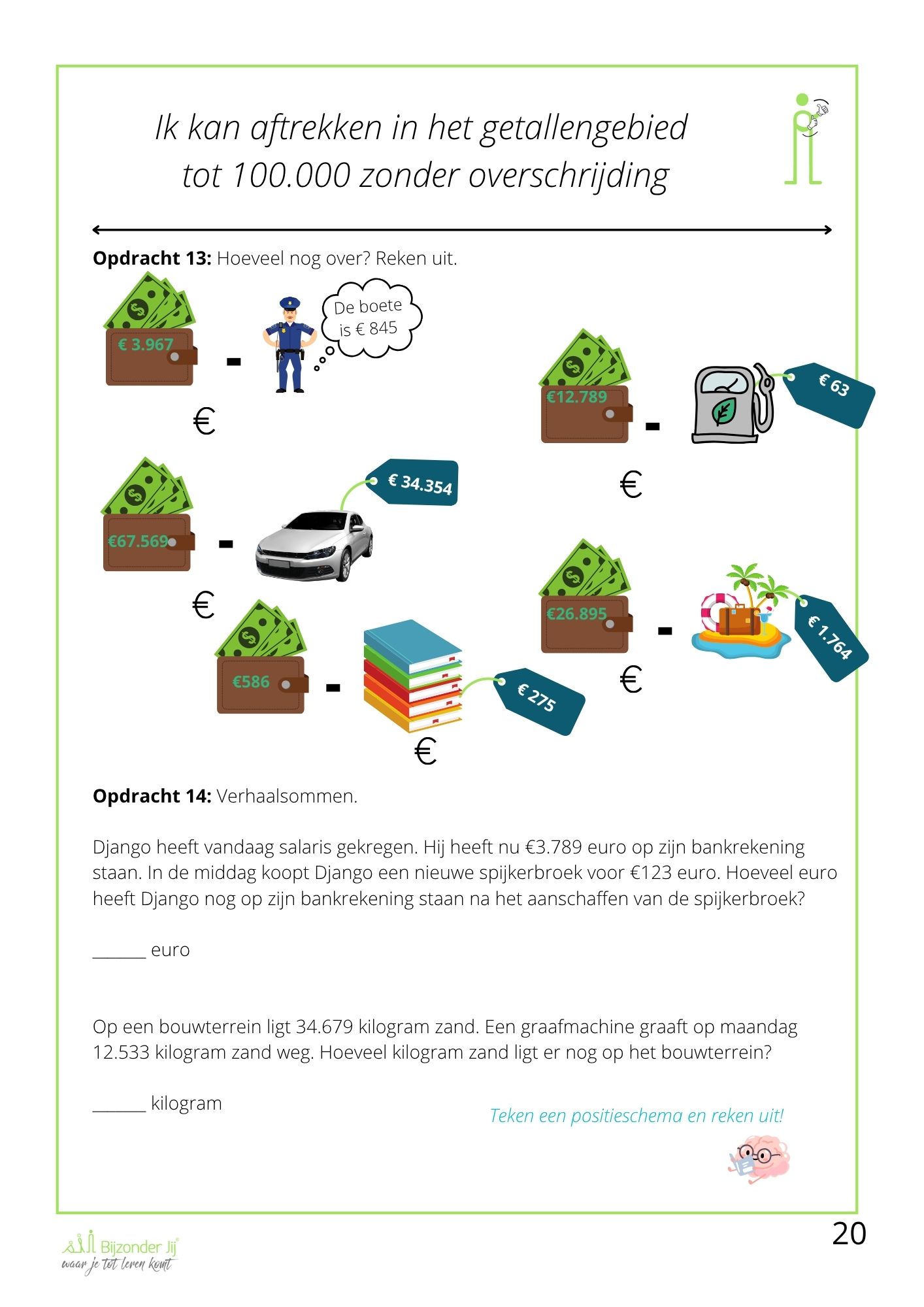 Ik kan aftrekken in het getallengebied tot 100.000 zonder overschrijding

**Opdracht 13:** Hoeveel nog over? Reken uit.

€ 3.967 - De boete is € 845

€

€12.789 - € 63

€

€67.569 - € 34.354

€

€26.895 - € 1.764

€

€586 - € 275

€

**Opdracht 14:** Verhaalsommen.

Django heeft vandaag salaris gekregen. Hij heeft nu €3.789 euro op zijn bankrekening staan. In de middag koopt Django een nieuwe spijkerbroek voor €123 euro. Hoeveel euro heeft Django nog op zijn bankrekening staan na het aanschaffen van de spijkerbroek?

______ euro

Op een bouwterrein ligt 34.679 kilogram zand. Een graafmachine graaft op maandag 12.533 kilogram zand weg. Hoeveel kilogram zand ligt er nog op het bouwterrein?

______ kilogram

Teken een positieschema en reken uit!

20

Bijzonder Jij
waar je tot leren komt