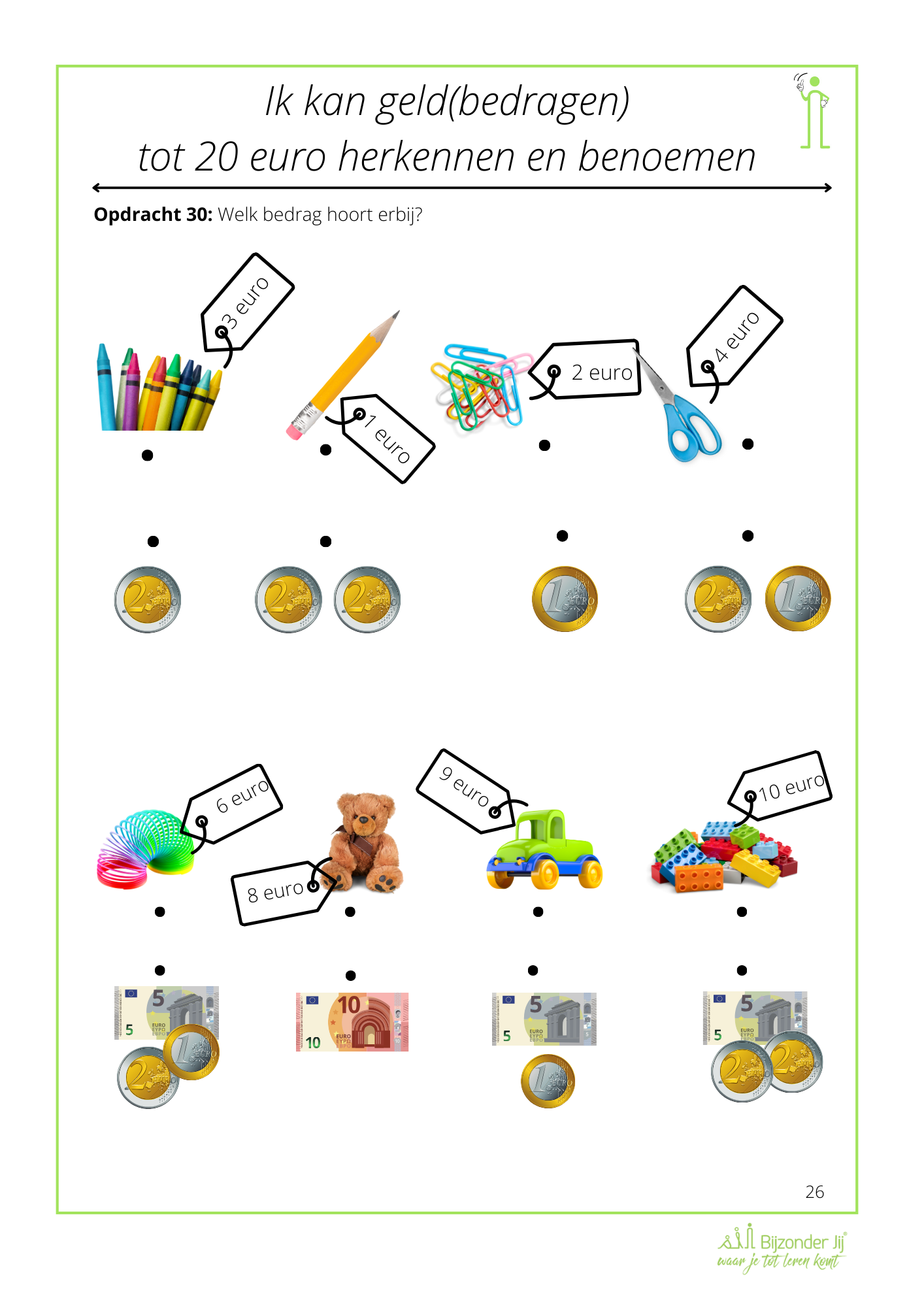 Ik kan geld(bedragen)
tot 20 euro herkennen en benoemen

**Opdracht 30:** Welk bedrag hoort erbij?

3 euro

1 euro

2 euro

4 euro

6 euro

8 euro

9 euro

10 euro

26

Bijzonder Jij
waar je tot leren komt